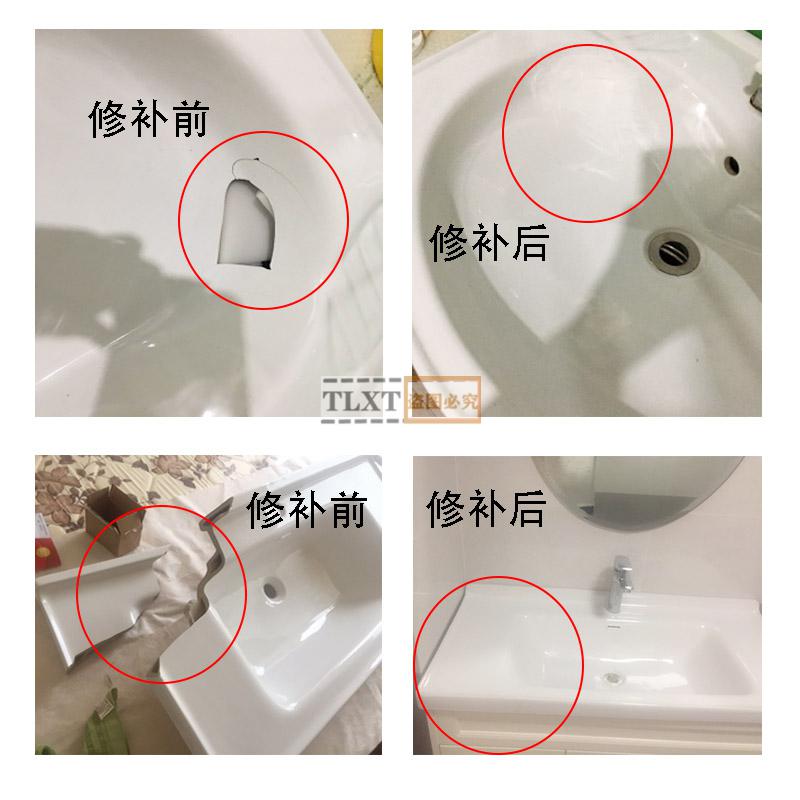 修补前

修补后

TLXT 盗图必究

修补前

修补后