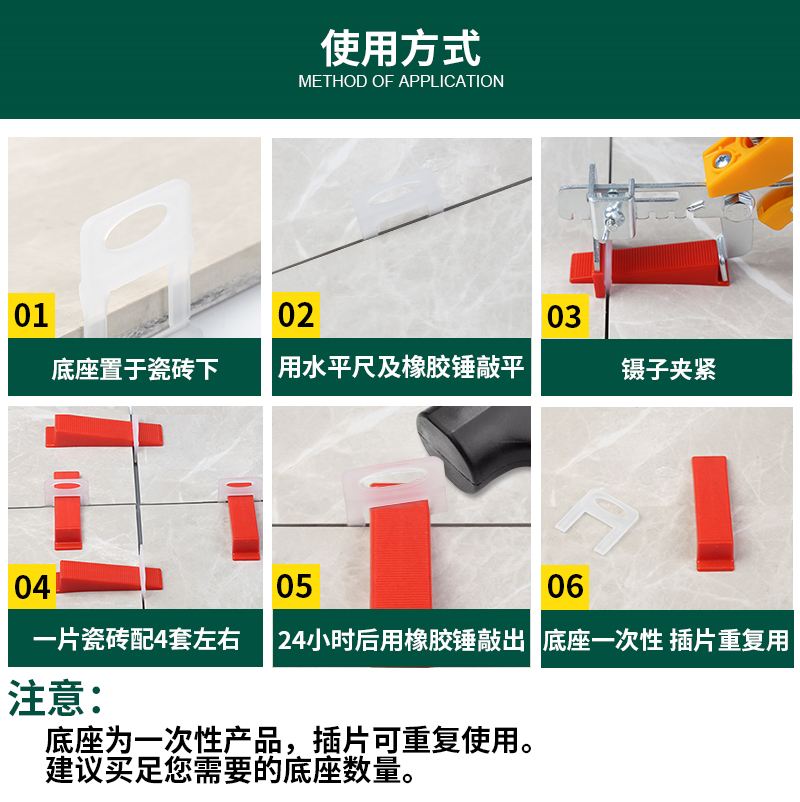 使用方式
METHOD OF APPLICATION

01
底座置于瓷砖下

02
用水平尺及橡胶锤敲平

03
镊子夹紧

04
一片瓷砖配4套左右

05
24小时后用橡胶锤敲出

06
底座一次性 插片重复用

注意：
底座为一次性产品，插片可重复使用。
建议买足您需要的底座数量。